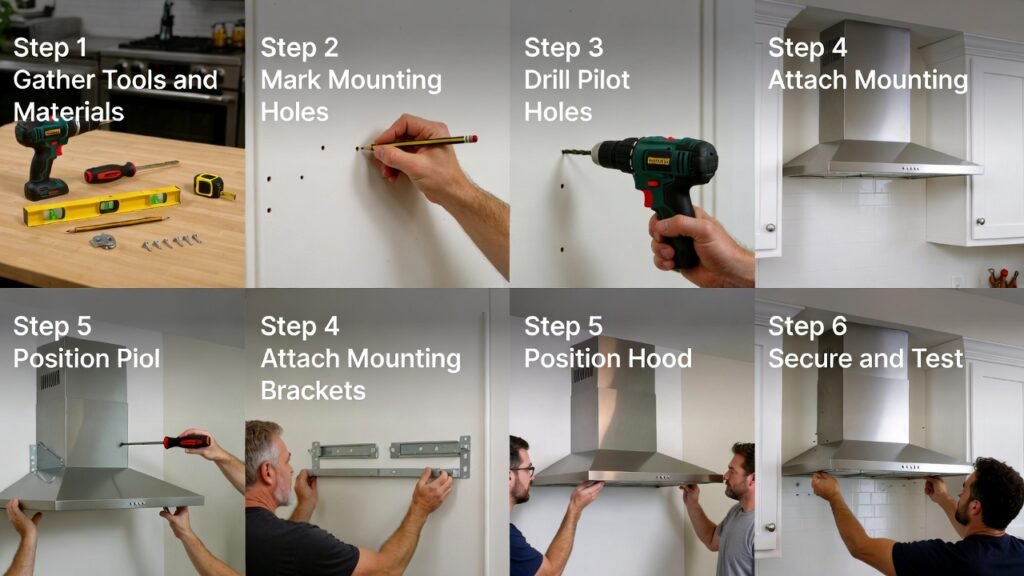 Step 1
Gather Tools and Materials

Step 2
Mark Mounting Holes

Step 3
Drill Pilot Holes

Step 4
Attach Mounting

Step 5
Position Piol

Step 4
Attach Mounting Brackets

Step 5
Position Hood

Step 6
Secure and Test