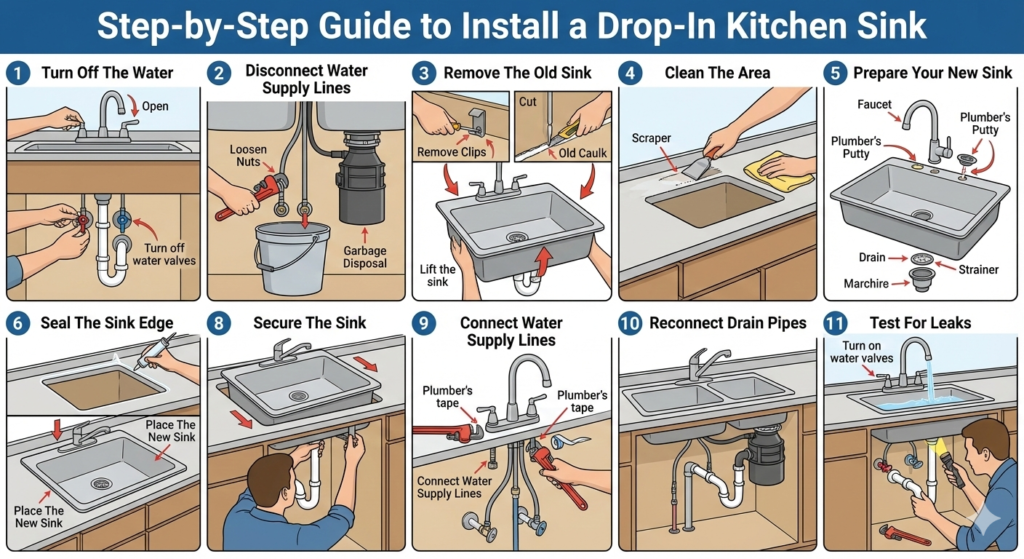 Step-by-Step Guide to Install a Drop-In Kitchen Sink

1 Turn Off The Water

Open

Turn off water valves

2 Disconnect Water Supply Lines

Loosen Nuts

Garbage Disposal

3 Remove The Old Sink

Remove Clips

Cut

Old Caulk

Lift the sink

4 Clean The Area

Scraper

5 Prepare Your New Sink

Faucet

Plumber's Putty

Plumber's Putty

Drain

Strainer

Marchire

6 Seal The Sink Edge

Place The New Sink

Place The New Sink

8 Secure The Sink

9 Connect Water Supply Lines

Plumber's tape

Plumber's tape

Connect Water Supply Lines

10 Reconnect Drain Pipes

11 Test For Leaks

Turn on water valves