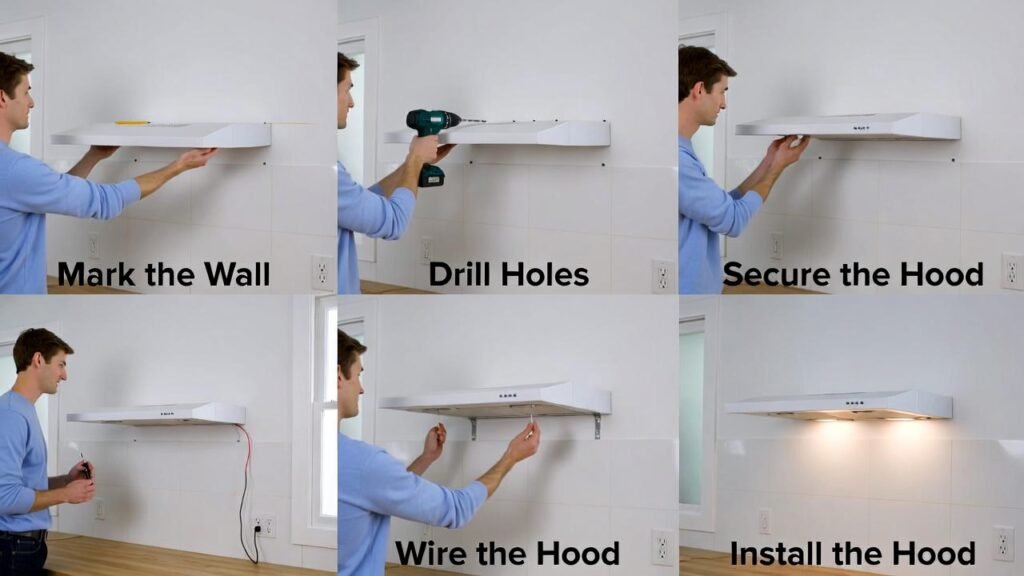 Mark the Wall

Drill Holes

Secure the Hood

Wire the Hood

Install the Hood