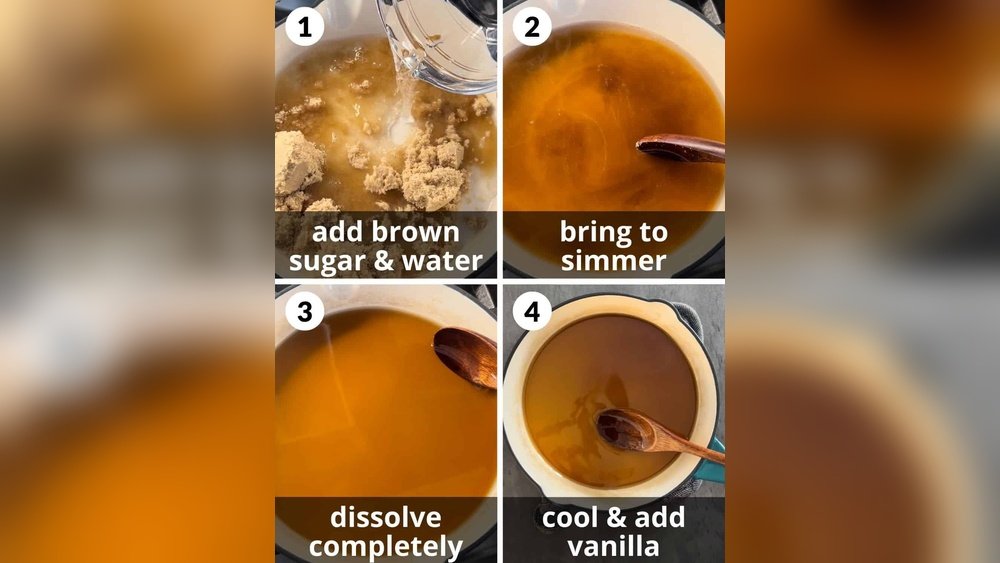 1

add brown sugar & water

2

bring to simmer

3

dissolve completely

4

cool & add vanilla