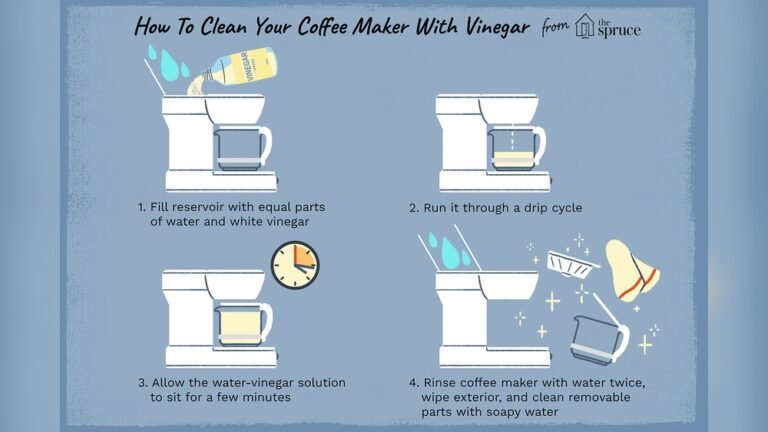 How To Clean Your Coffee Maker With Vinegar from the spruce

VINEGAR

1. Fill reservoir with equal parts of water and white vinegar

2. Run it through a drip cycle

3. Allow the water-vinegar solution to sit for a few minutes

4. Rinse coffee maker with water twice, wipe exterior, and clean removable parts with soapy water